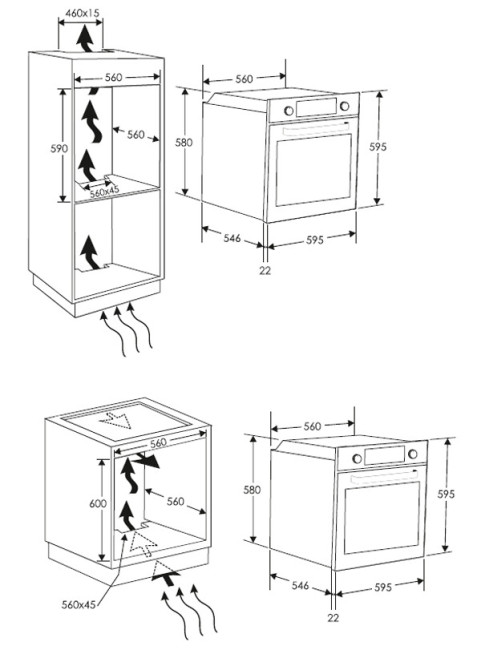 460x15
560
590
560
560x45
560
580
595
546
595
22
560
600
560
560x45
560
580
595
546
595
22